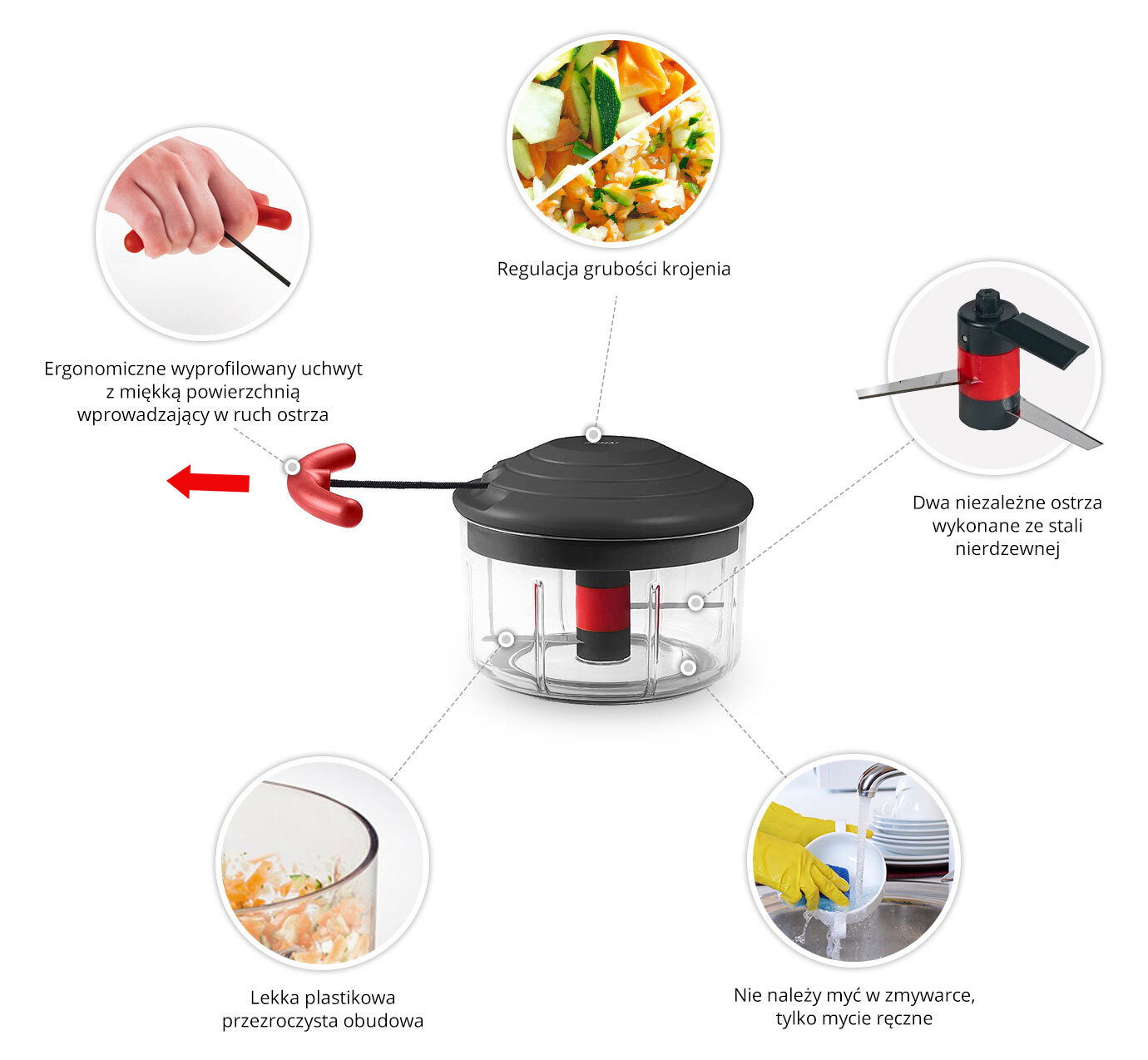 Regulacja grubości krojenia

Ergonomiczne wyprofilowany uchwyt z miękką powierzchnią wprowadzający w ruch ostrza

Dwa niezależne ostrza wykonane ze stali nierdzewnej

Lekka plastikowa przezroczysta obudowa

Nie należy myć w zmywarce, tylko mycie ręczne