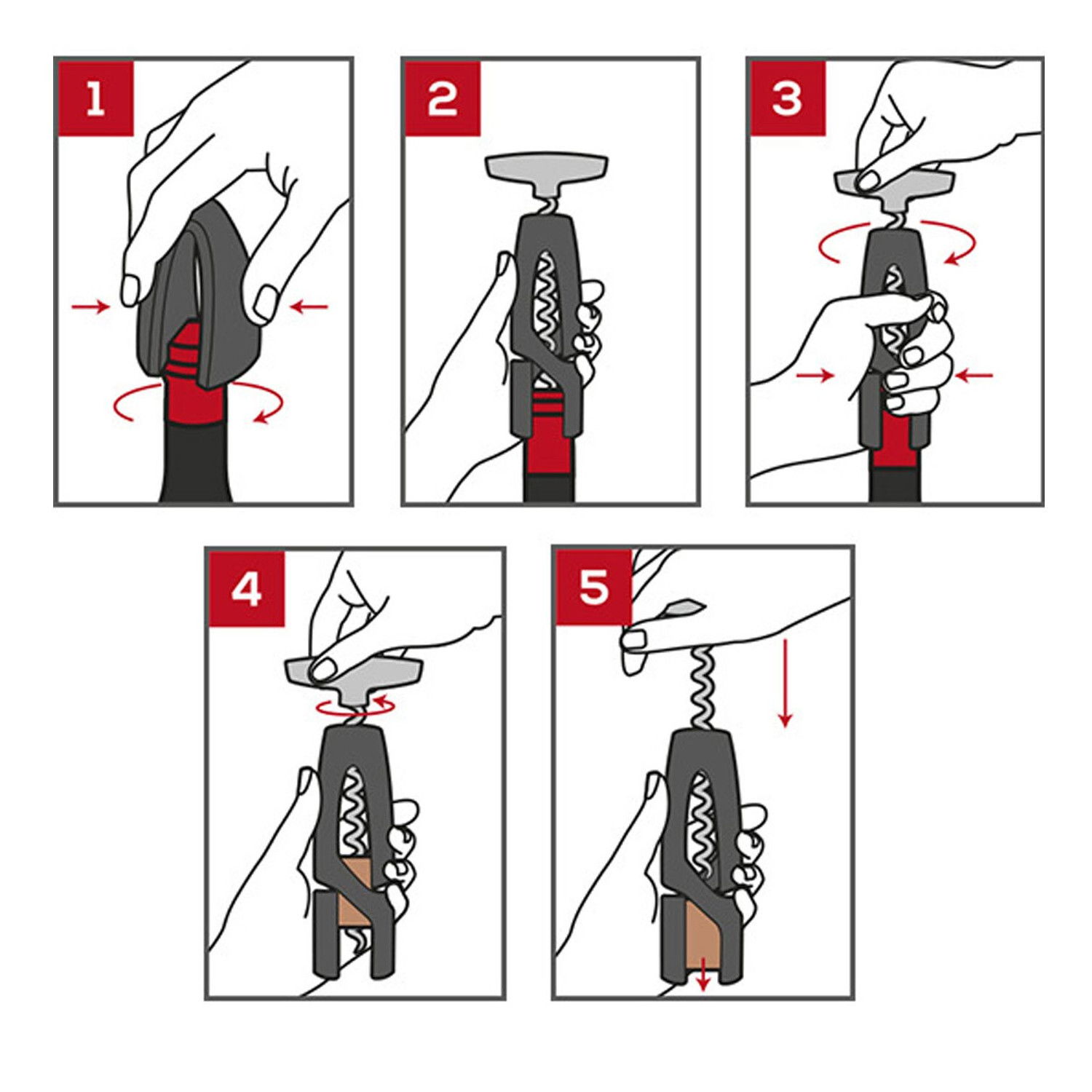 1

2

3

4

5