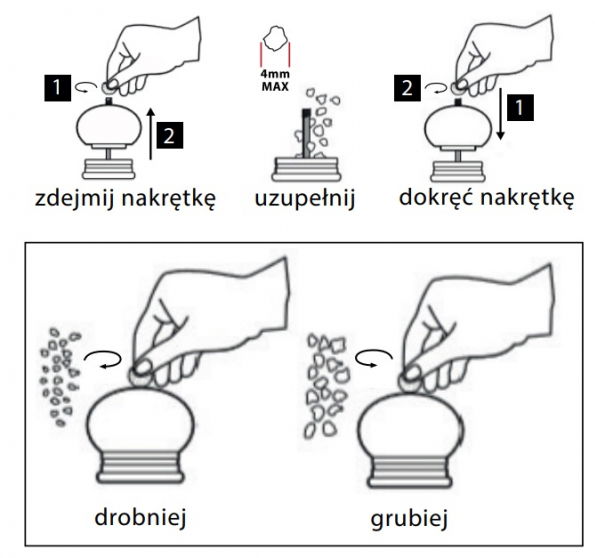 1
2
zdejmij nakrętkę

4mm
MAX
uzupełnij

2
1
dokręć nakrętkę

drobniej

grubiej