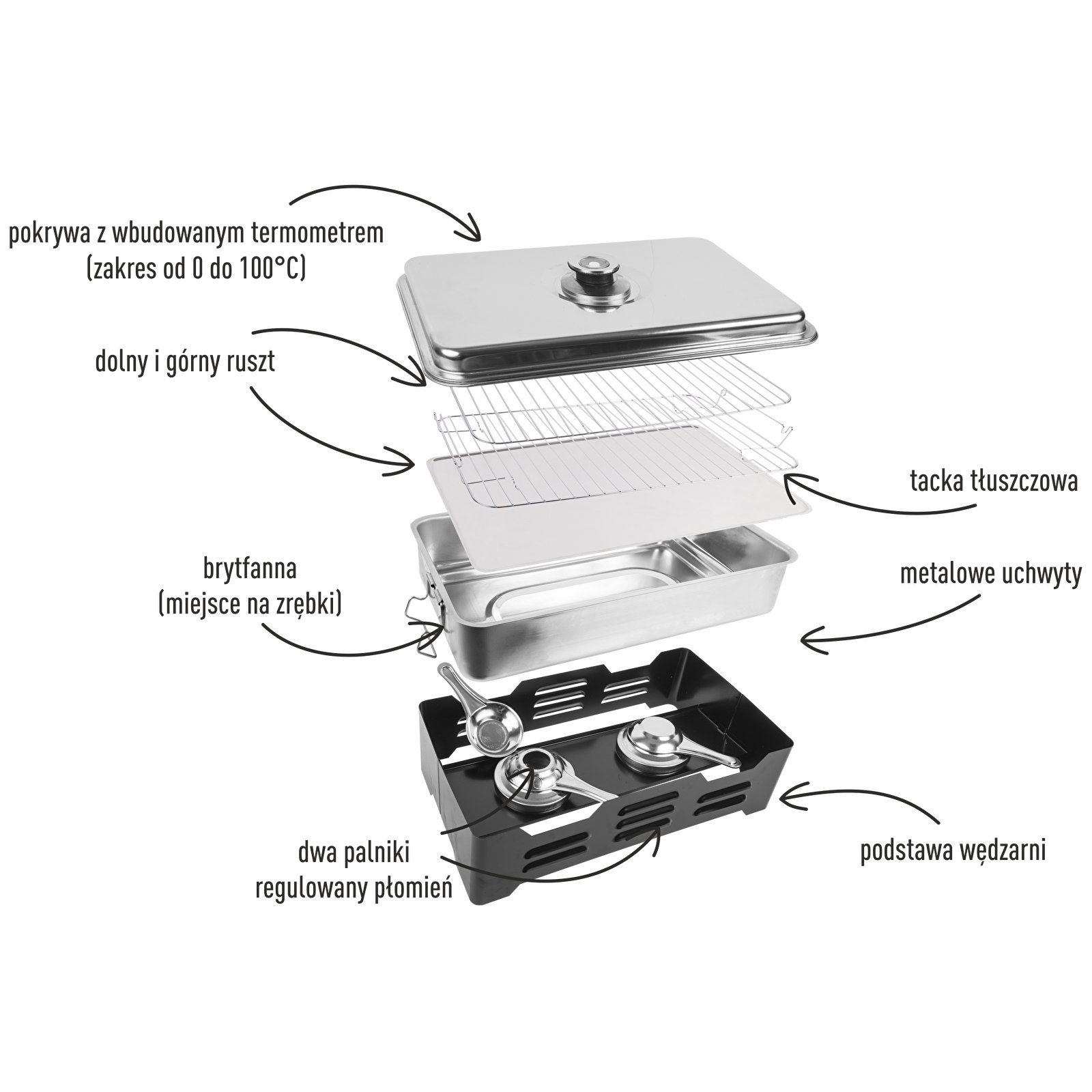 pokrywa z wbudowanym termometrem (zakres od 0 do 100°C)

dolny i górny ruszt

tacka tłuszczowa

brytfanna (miejsce na zrębki)

metalowe uchwyty

dwa palniki regulowany płomień

podstawa wędzarni