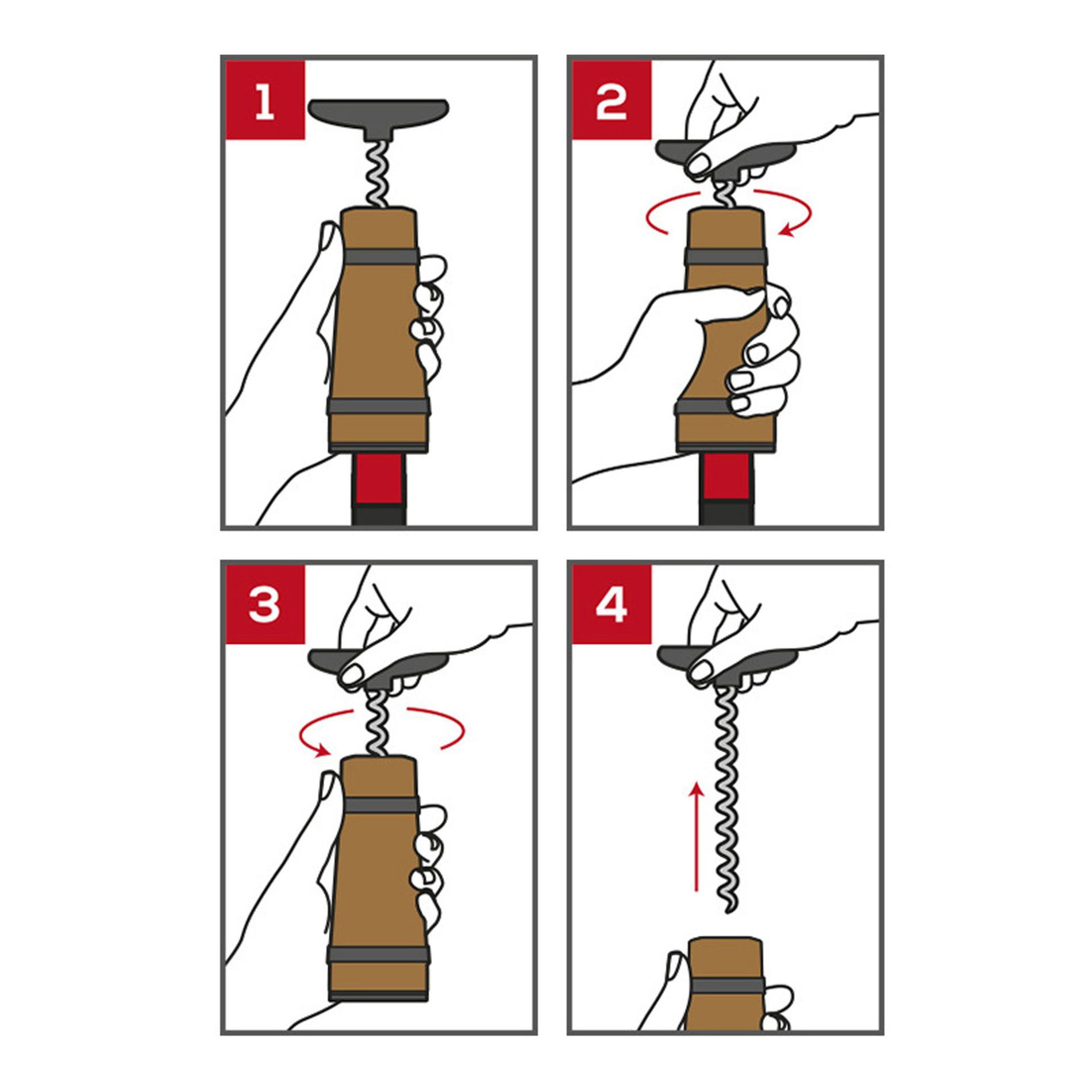 1

2

3

4